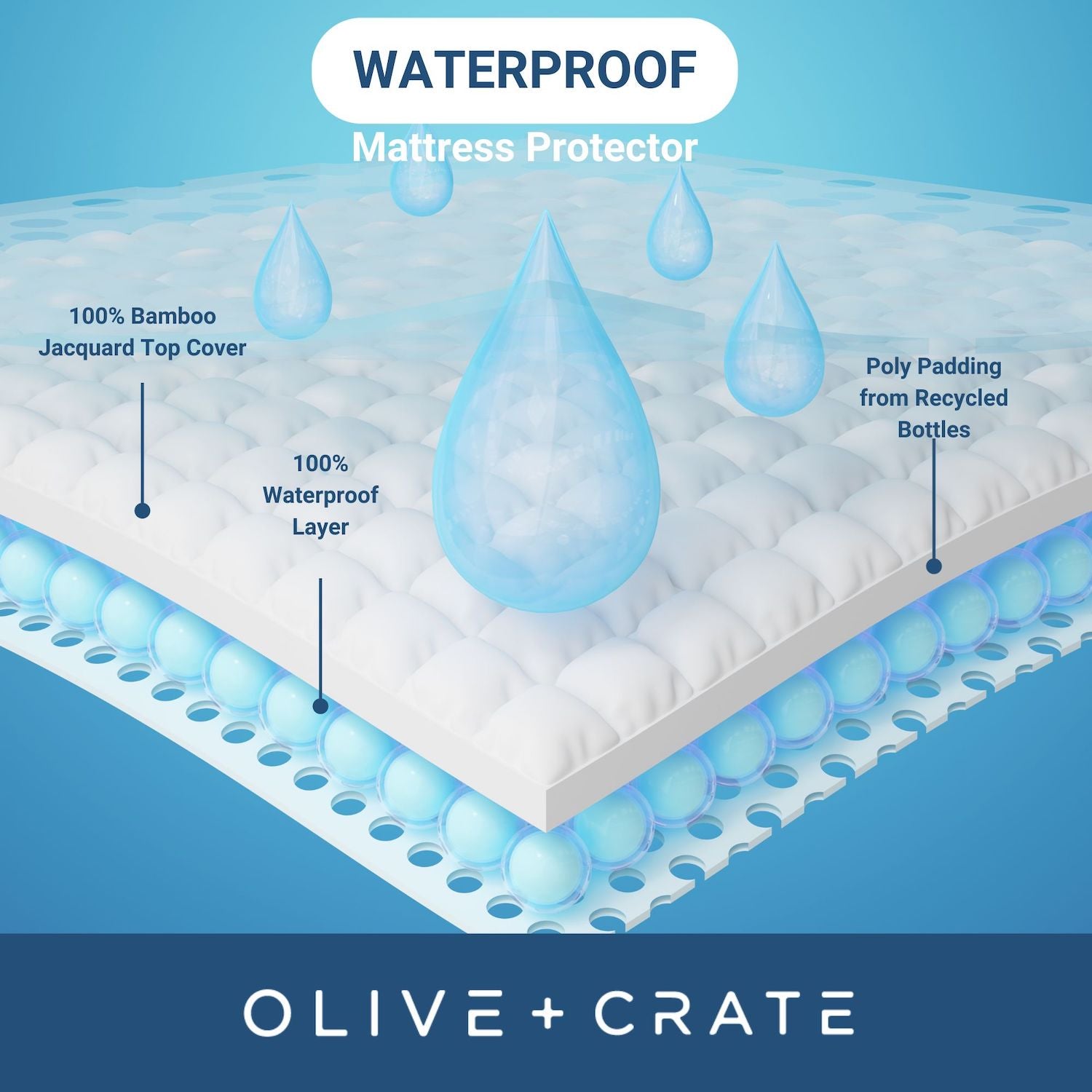 WATERPROOF

Mattress Protector

100% Bamboo Jacquard Top Cover

100% Waterproof Layer

Poly Padding from Recycled Bottles

OLIVE + CRATE