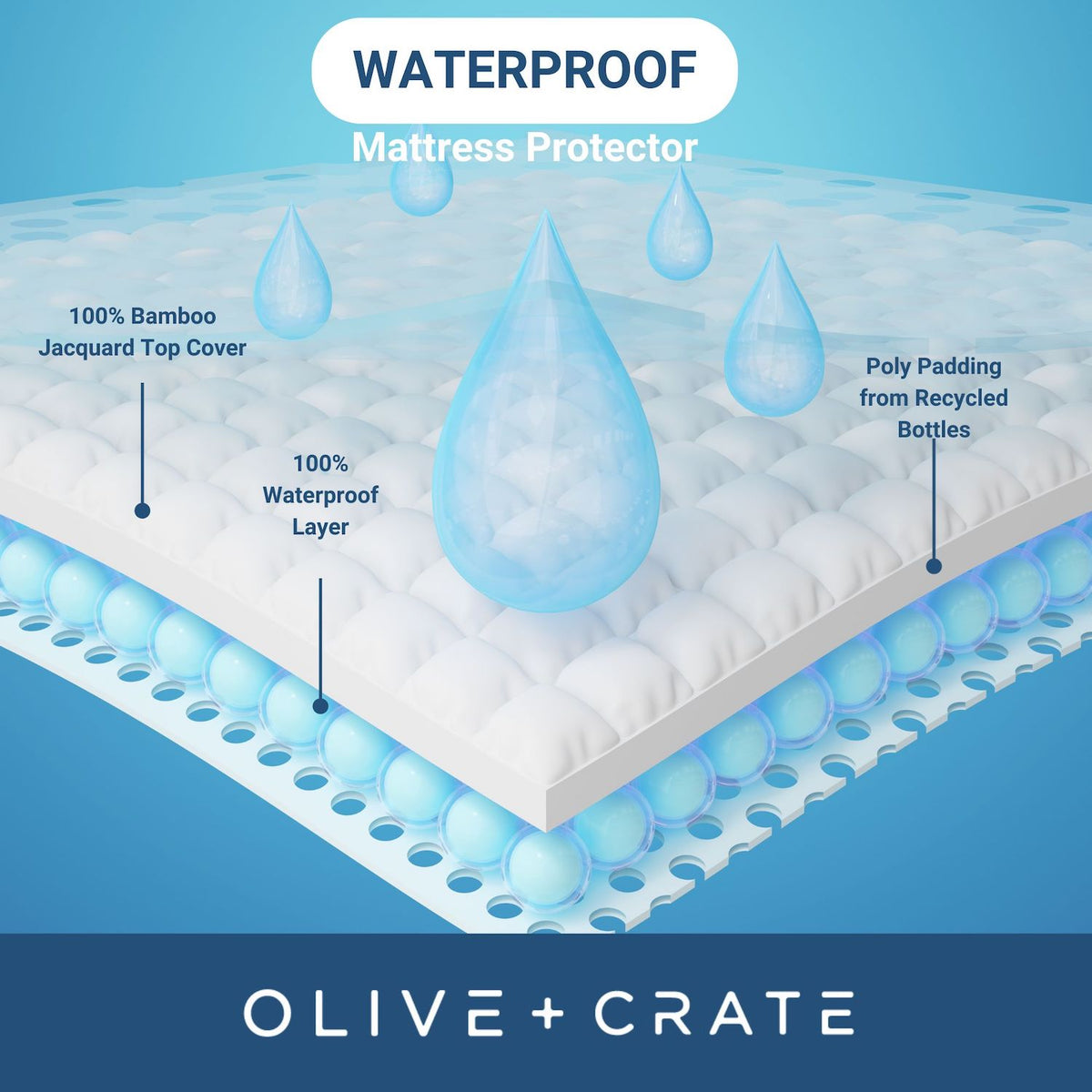 WATERPROOF
Mattress Protector

100% Bamboo Jacquard Top Cover

100% Waterproof Layer

Poly Padding from Recycled Bottles

OLIVE + CRATE